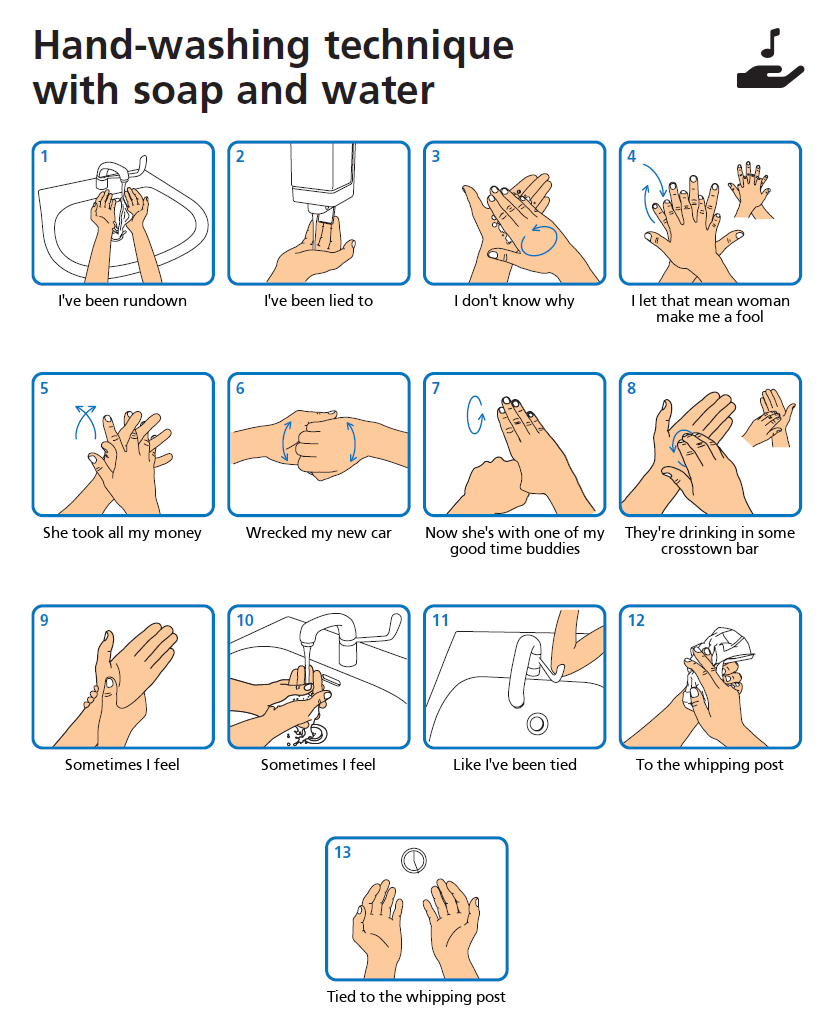 Hand-washing technique with soap and water

1
I've been rundown

2
I've been lied to

3
I don't know why

4
I let that mean woman make me a fool

5
She took all my money

6
Wrecked my new car

7
Now she's with one of my good time buddies

8
They're drinking in some crosstown bar

9
Sometimes I feel

10
Sometimes I feel

11
Like I've been tied

12
To the whipping post

13
Tied to the whipping post